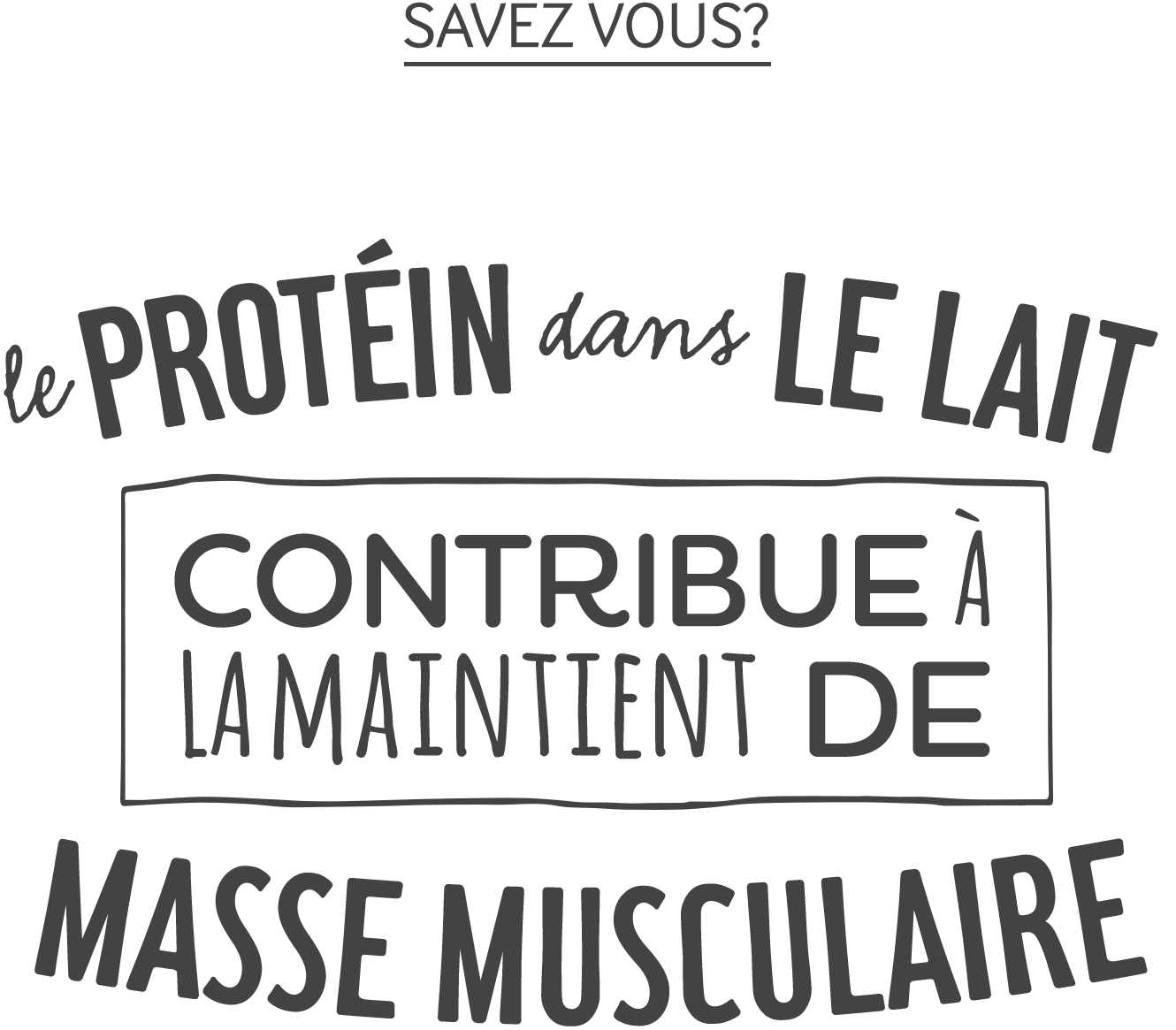 SAVEZ VOUS?

le PROTÉIN dans LE LAIT

CONTRIBUE À LA MAINTIENT DE

MASSE MUSCULAIRE