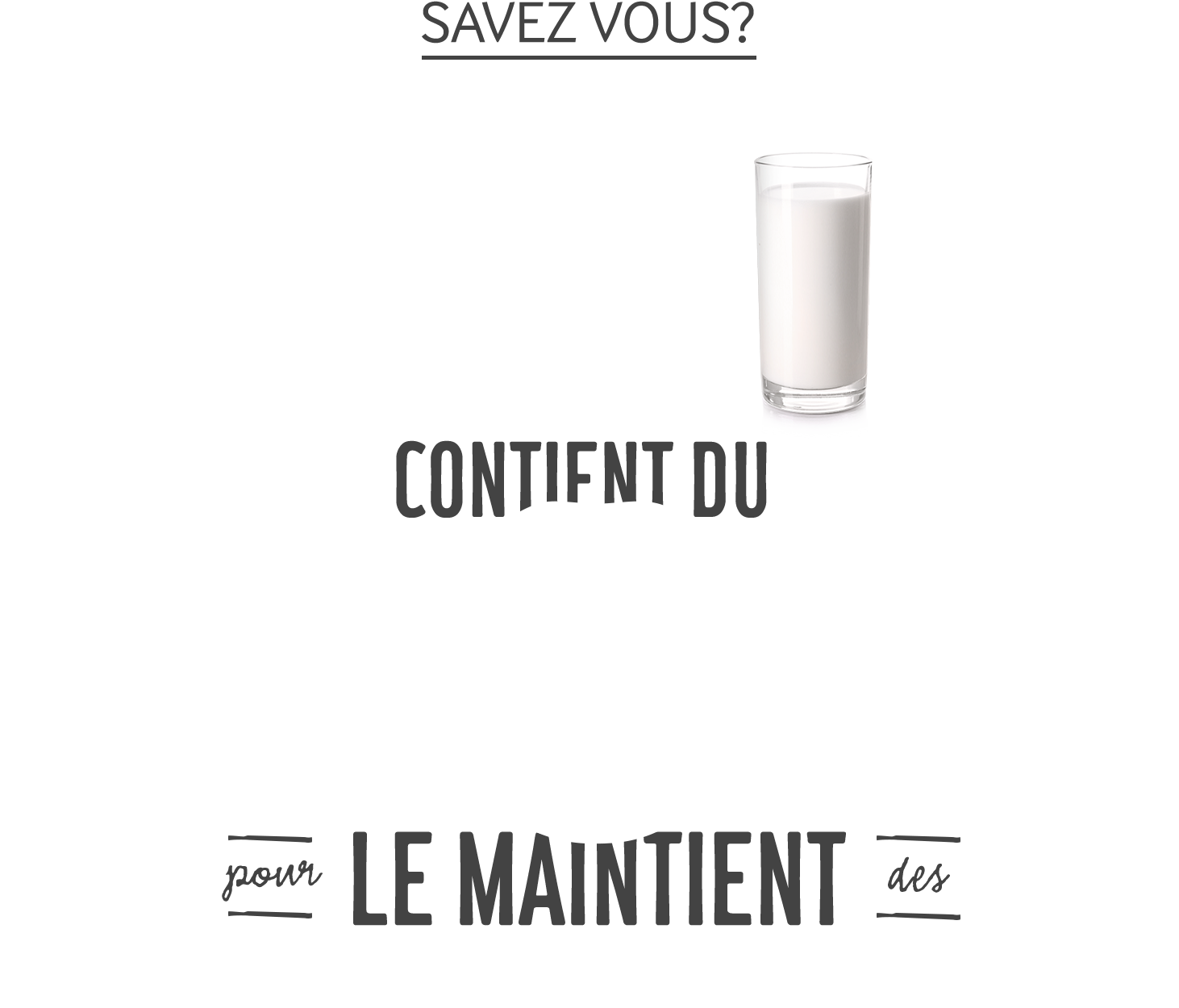 SAVEZ VOUS?

CONTIENT DU

pour LE MAINTIENT des